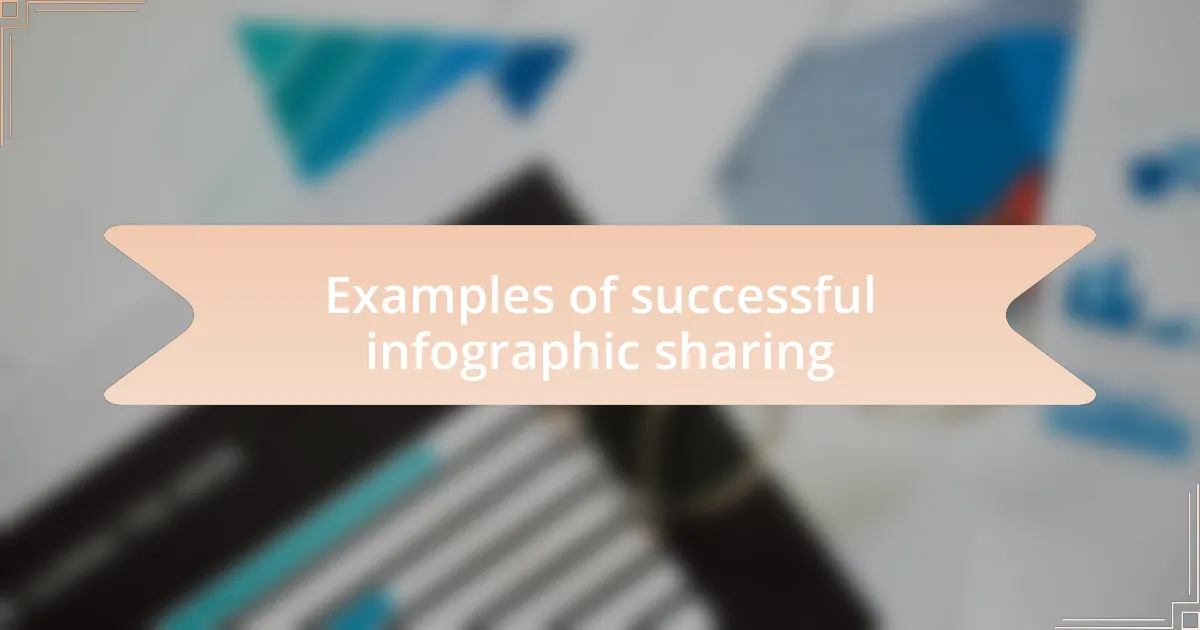 Examples of successful infographic sharing