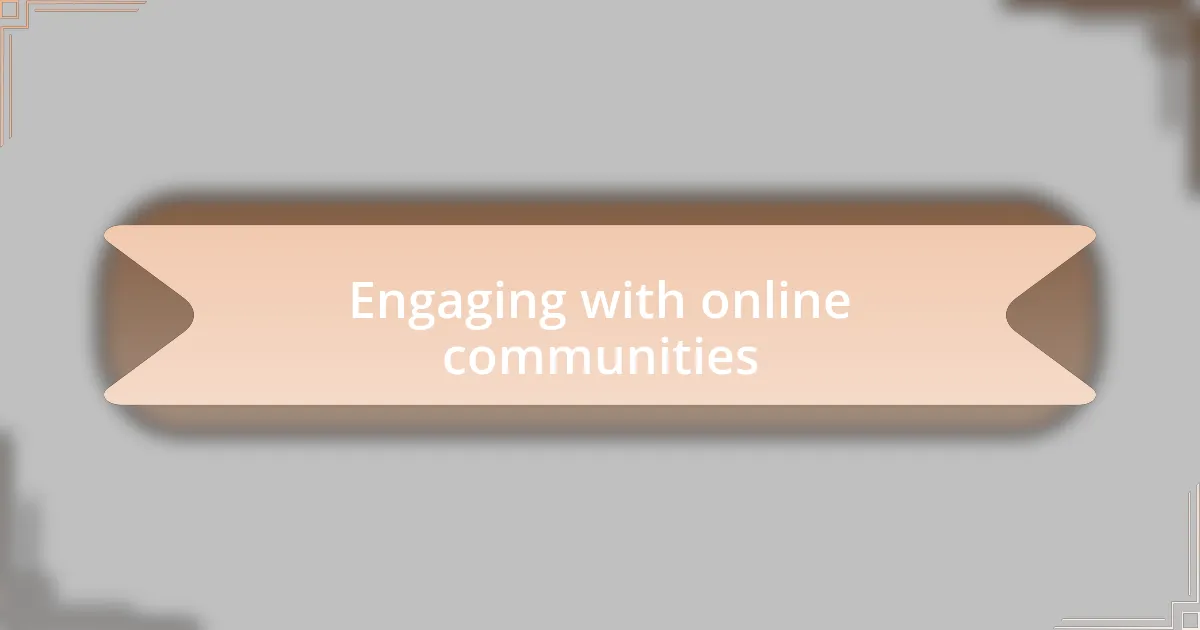 Engaging with online communities