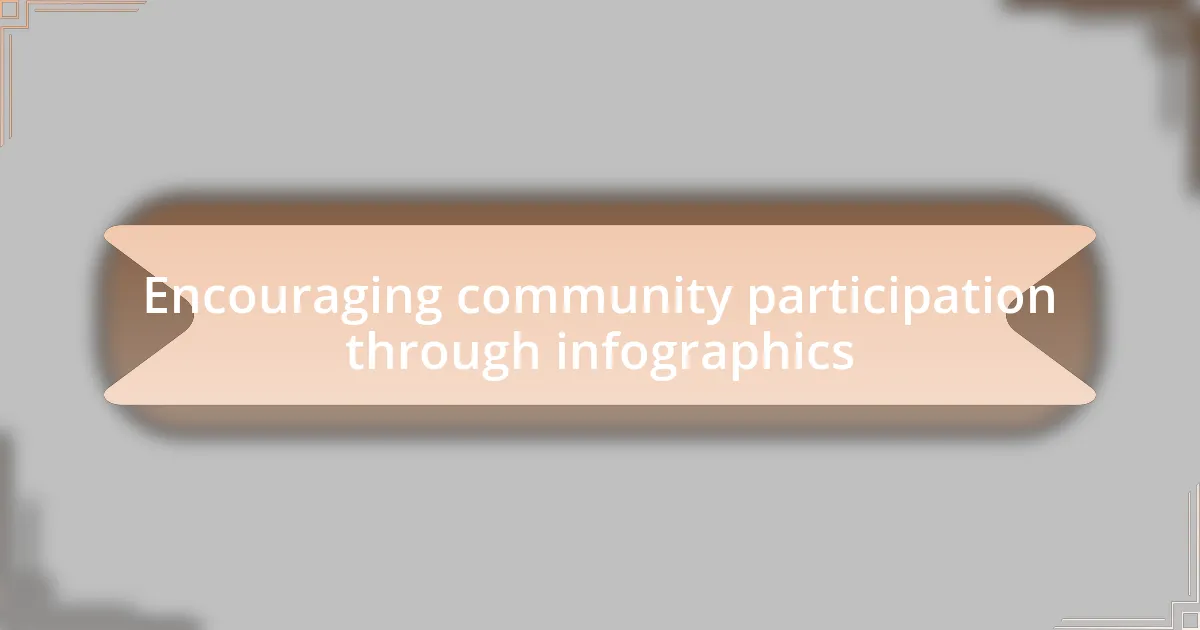 Encouraging community participation through infographics