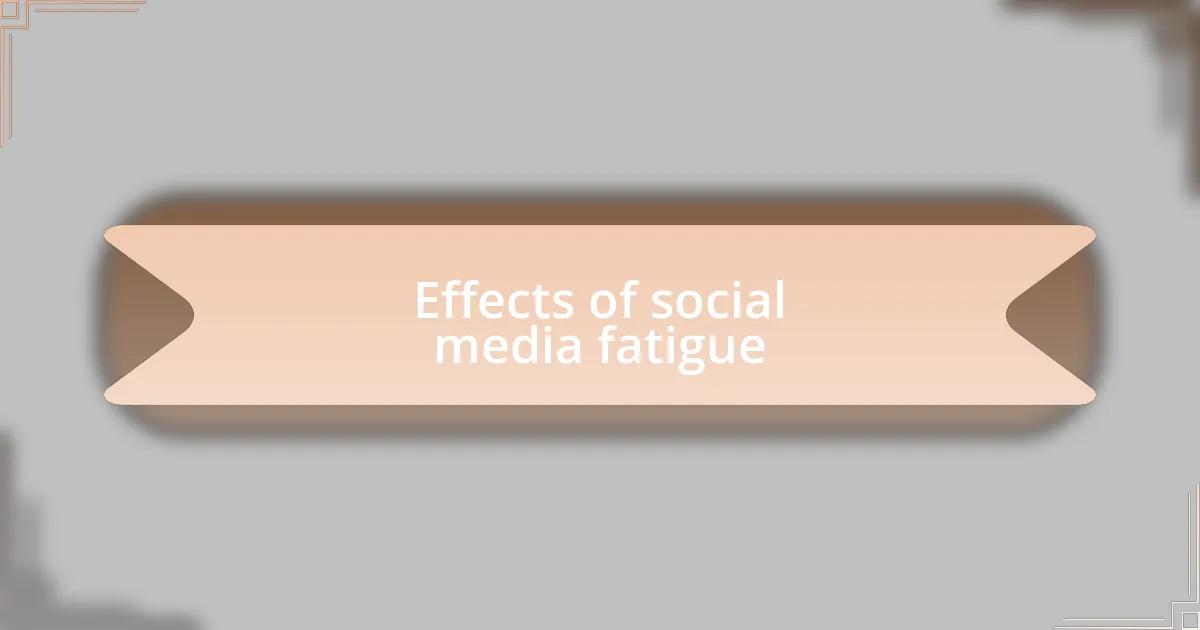 Effects of social media fatigue