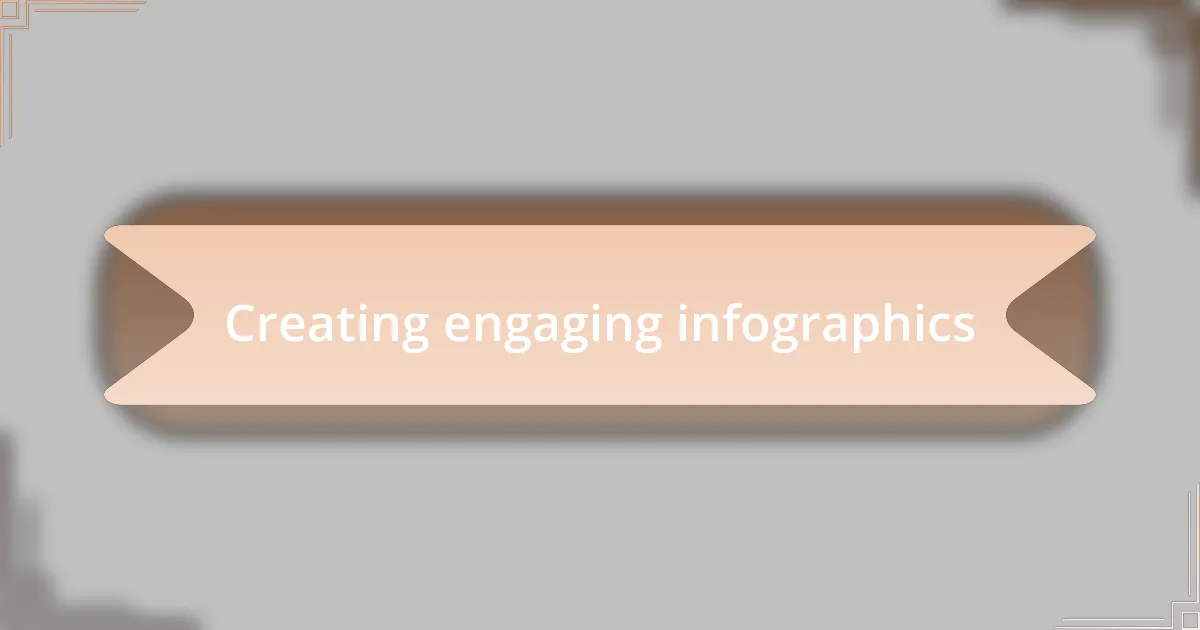 Creating engaging infographics