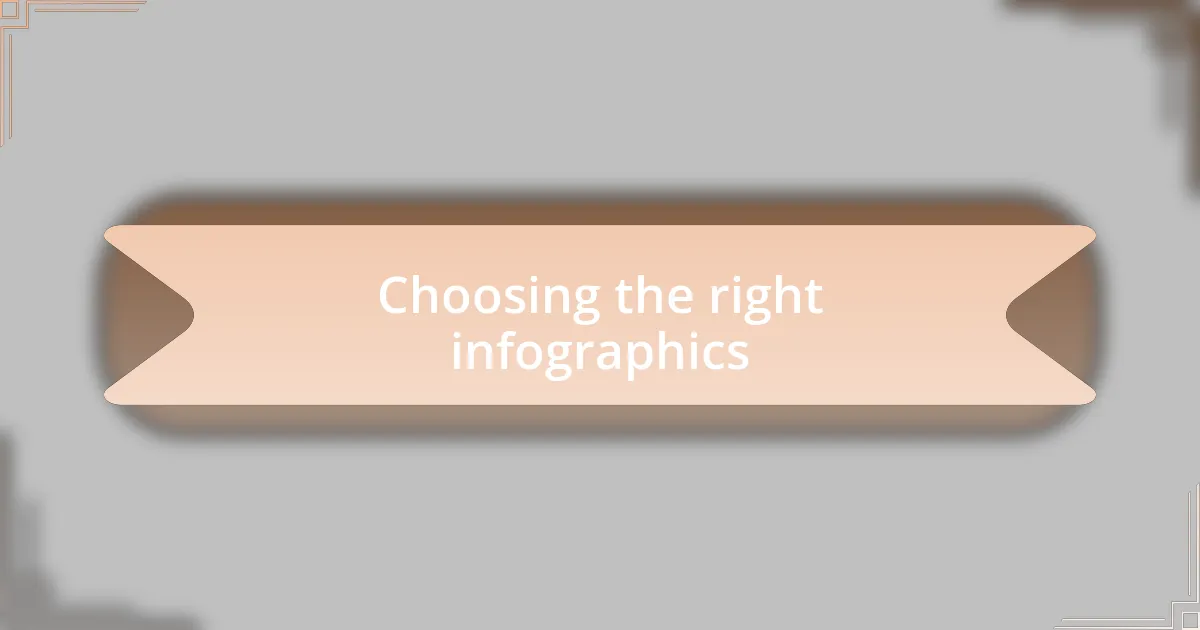 Choosing the right infographics