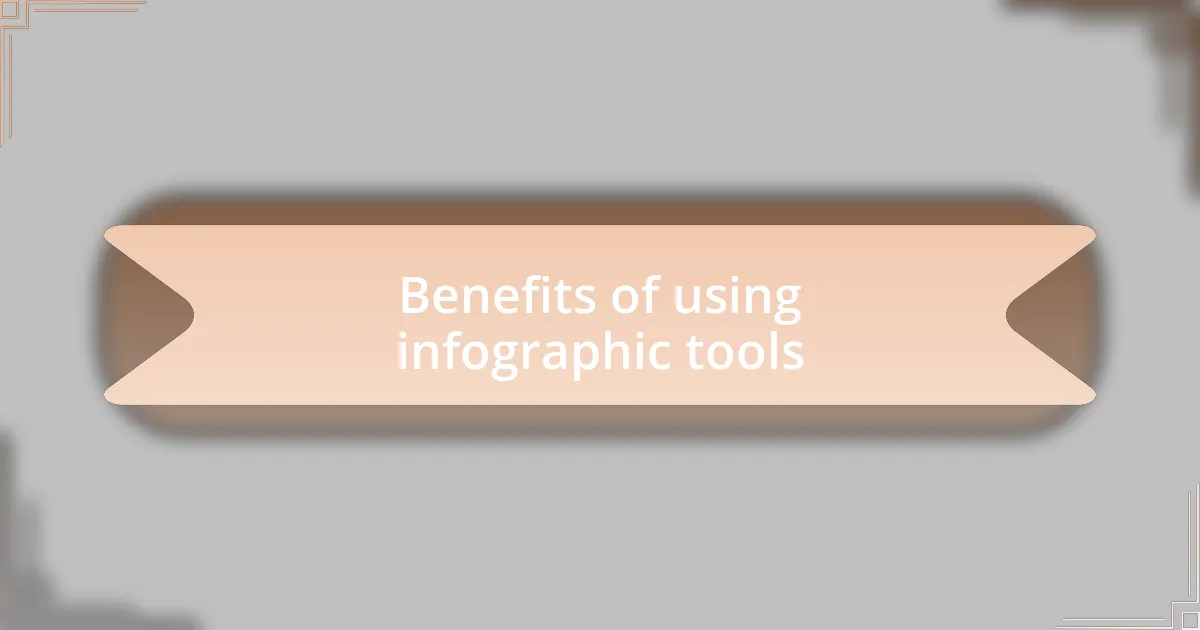 Benefits of using infographic tools