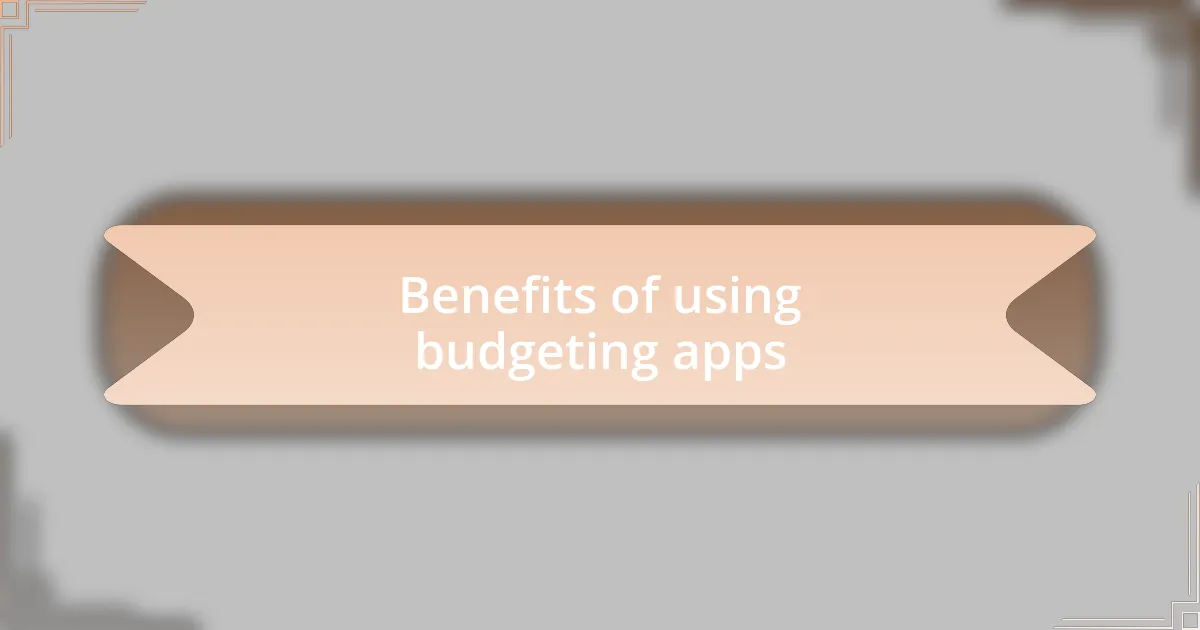 Benefits of using budgeting apps