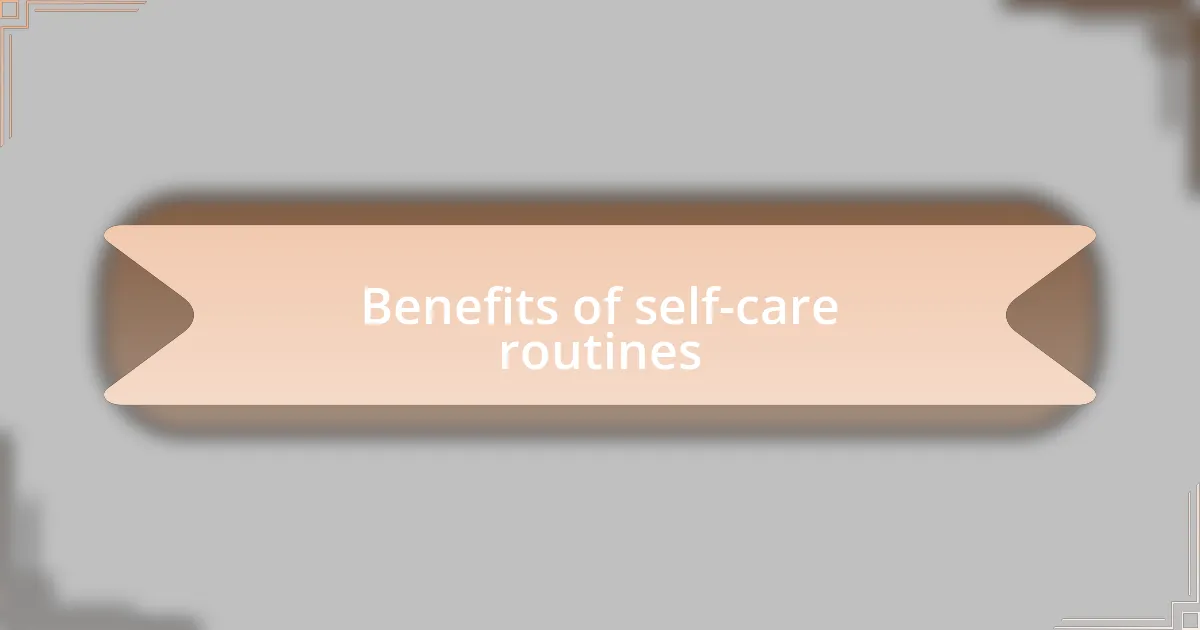 Benefits of self-care routines