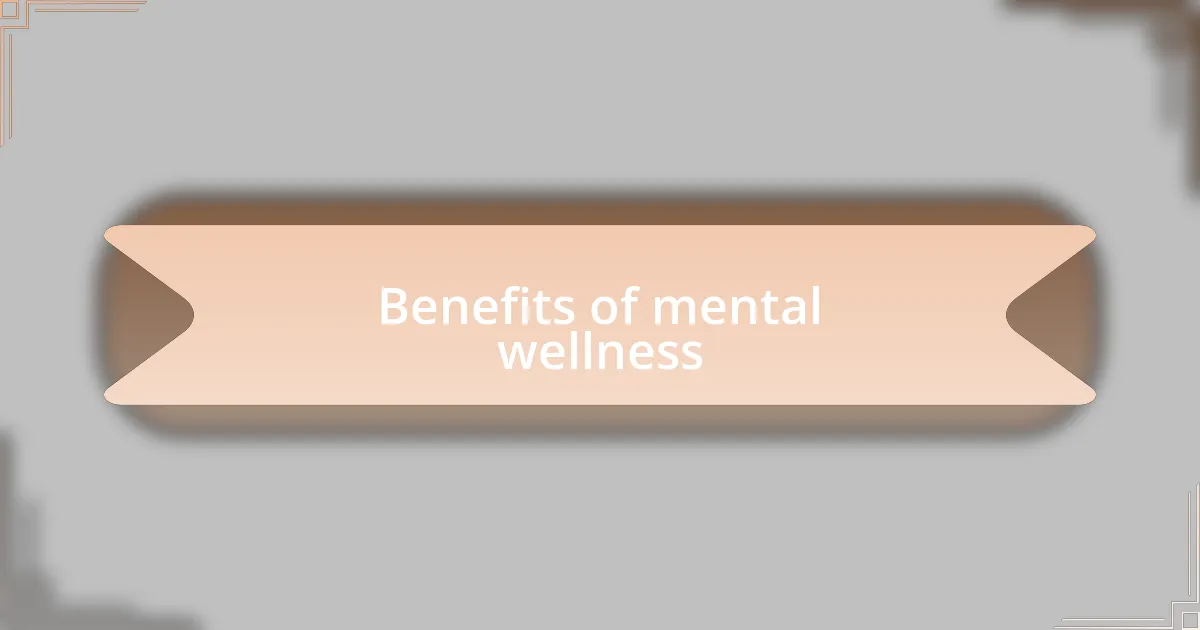 Benefits of mental wellness