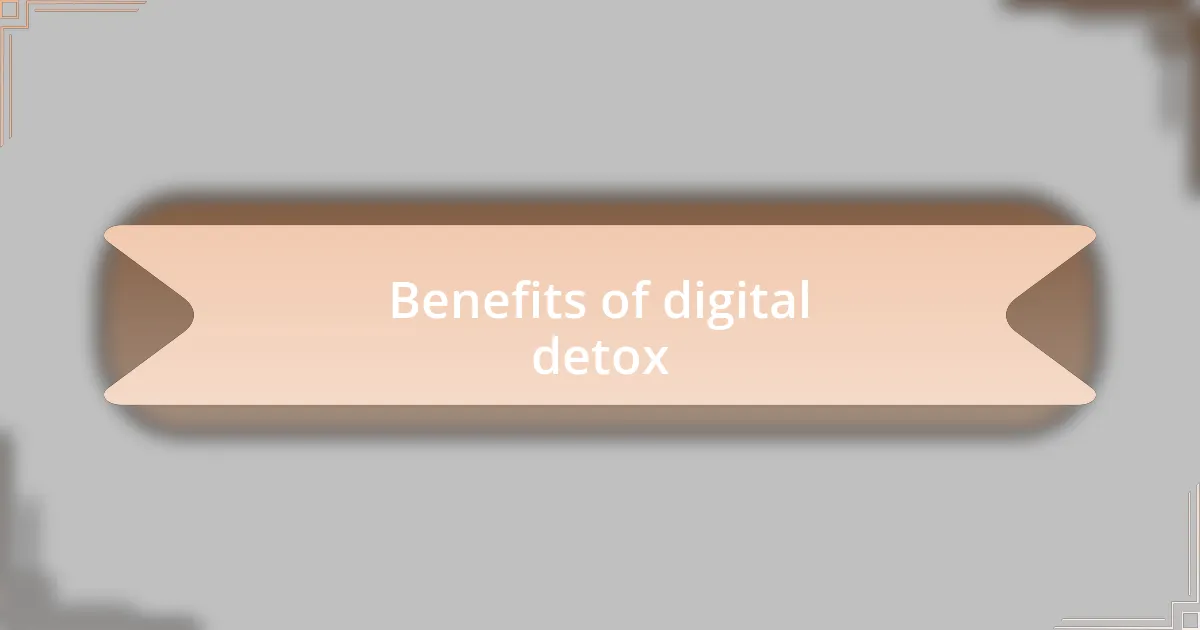 Benefits of digital detox