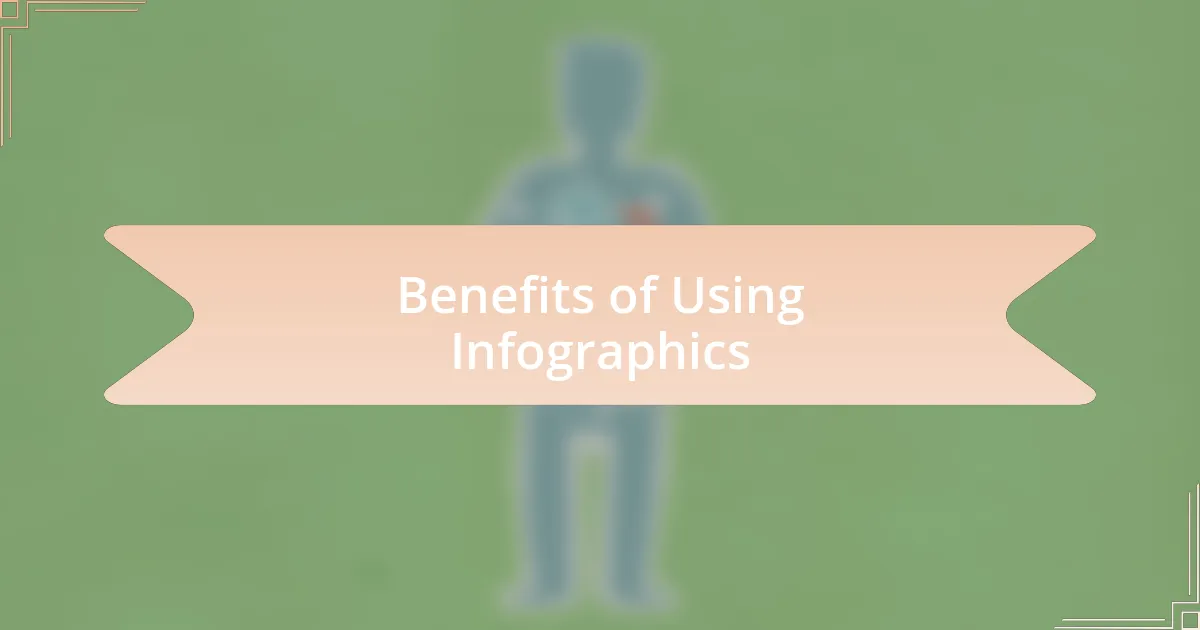 Benefits of Using Infographics