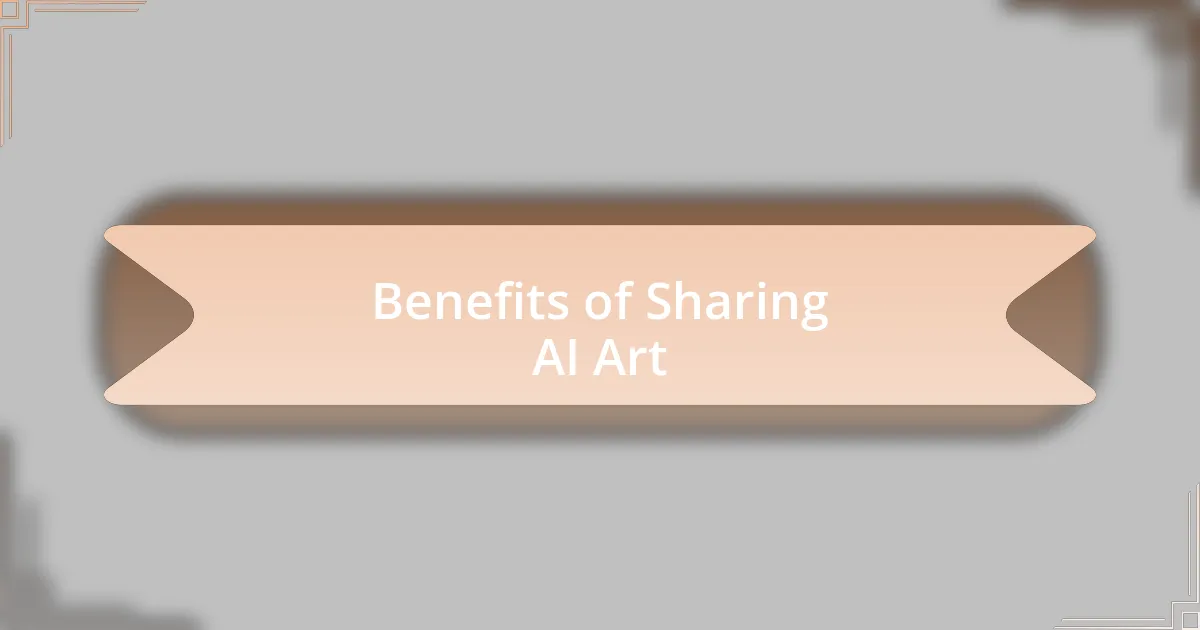 Benefits of Sharing AI Art