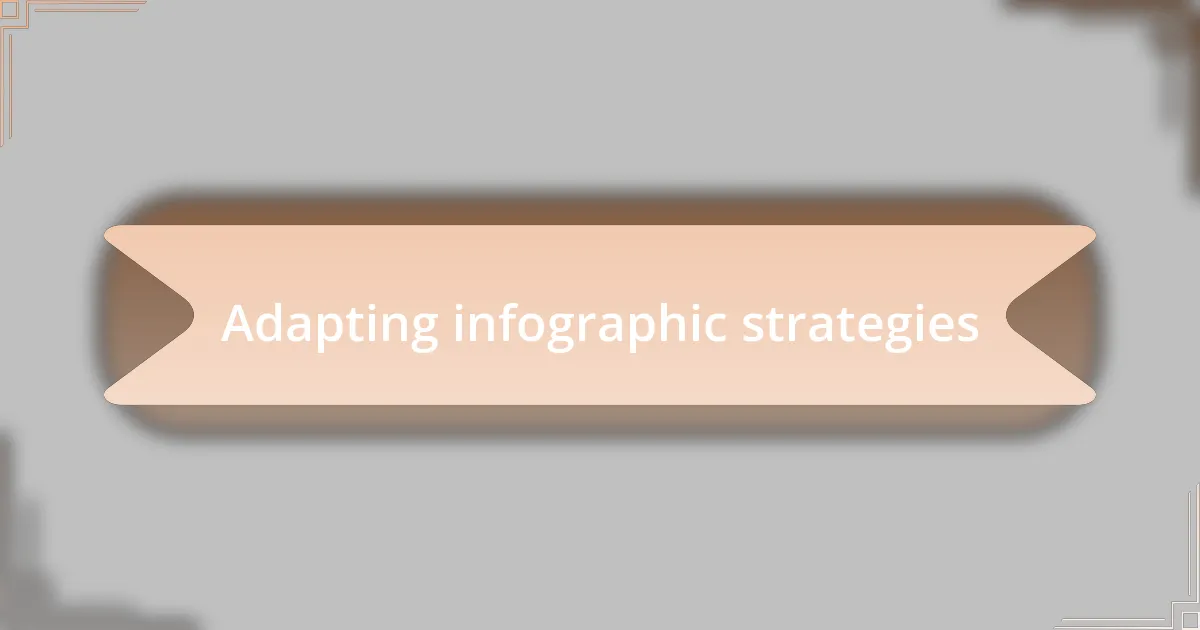 Adapting infographic strategies